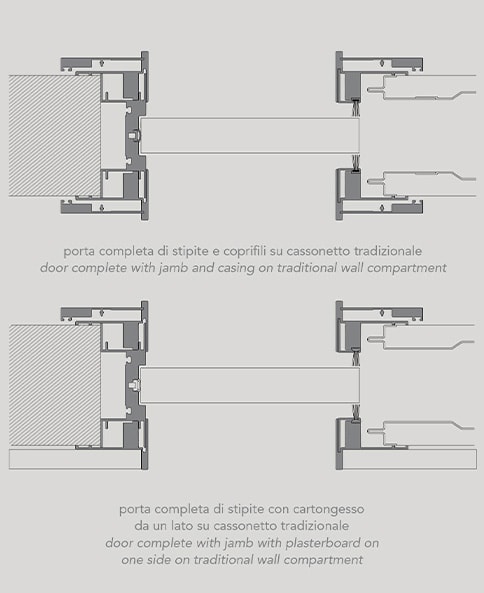 porta completa di stipite e coprifili su cassonetto tradizionale
door complete with jamb and casing on traditional wall compartment

porta completa di stipite con cartongesso da un lato su cassonetto tradizionale
door complete with jamb with plasterboard on one side on traditional wall compartment